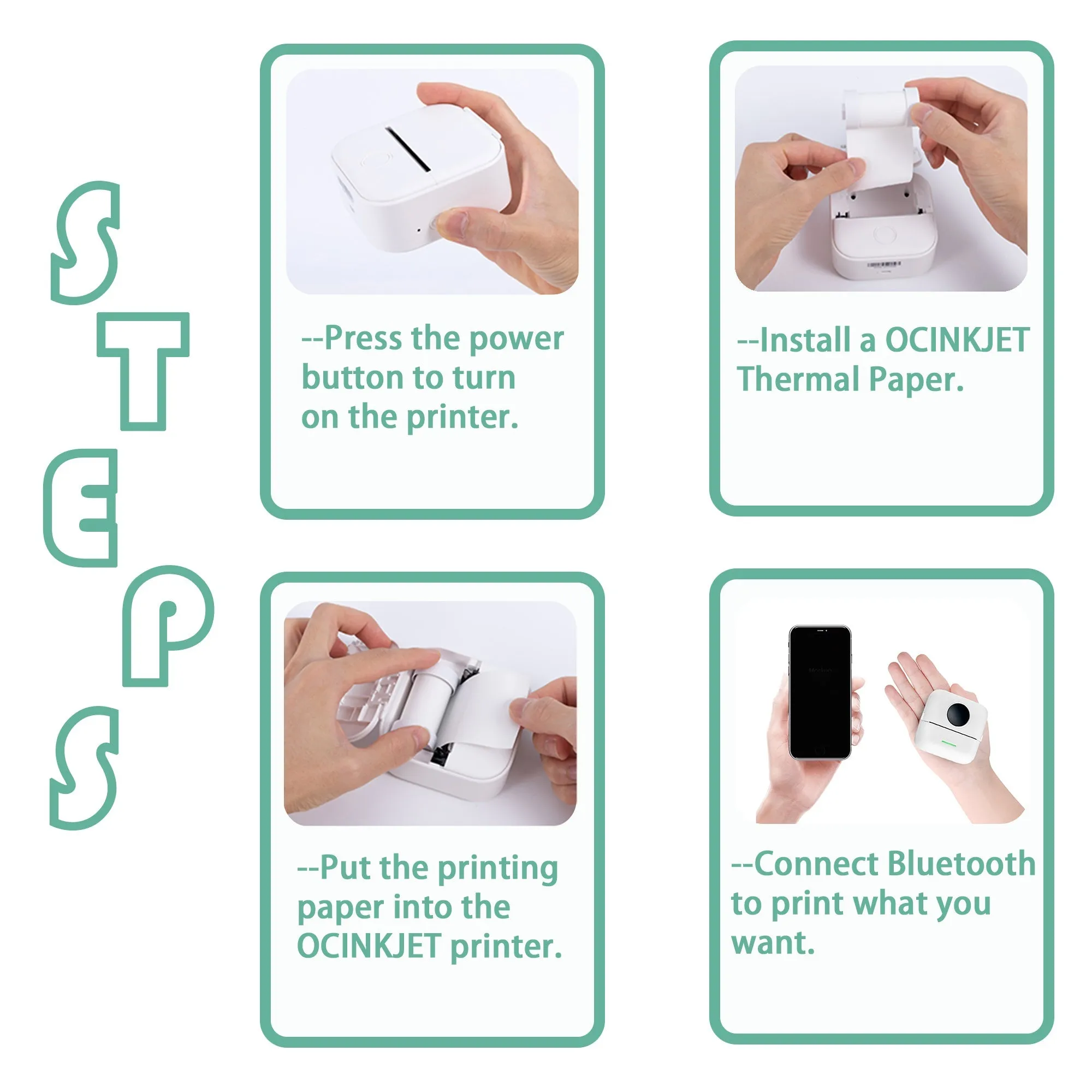 STEPS

--Press the power button to turn on the printer.

--Install a OCINKJET Thermal Paper.

--Put the printing paper into the OCINKJET printer.

--Connect Bluetooth to print what you want.